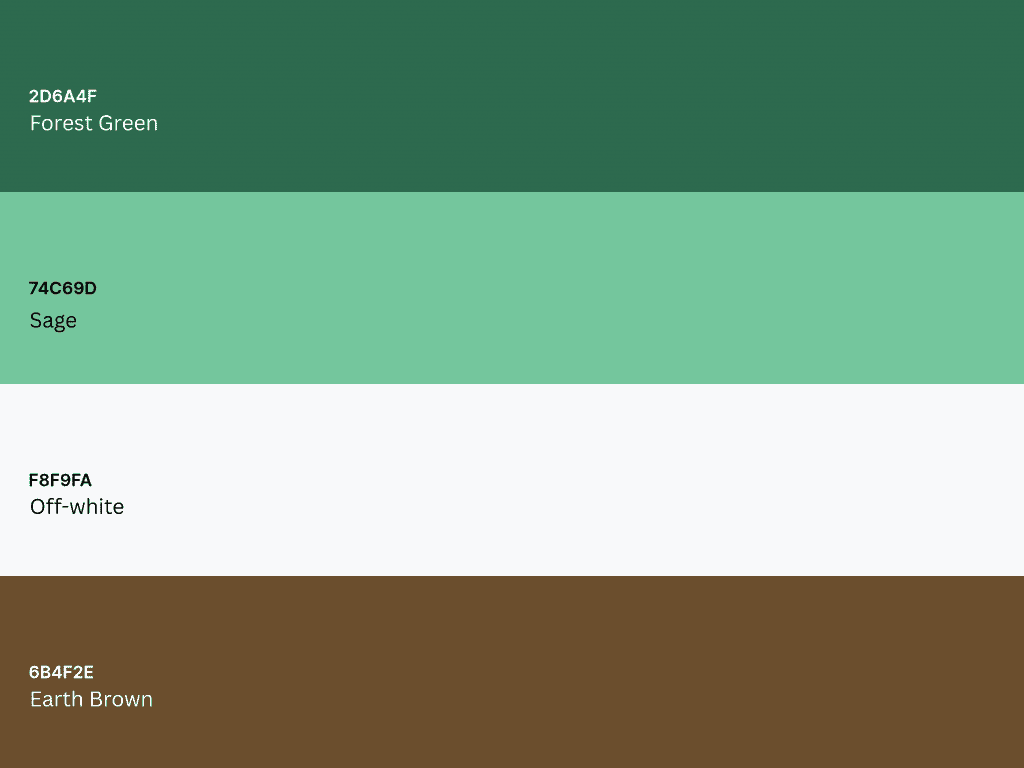 2D6A4F
Forest Green

74C69D
Sage

F8F9FA
Off-white

6B4F2E
Earth Brown